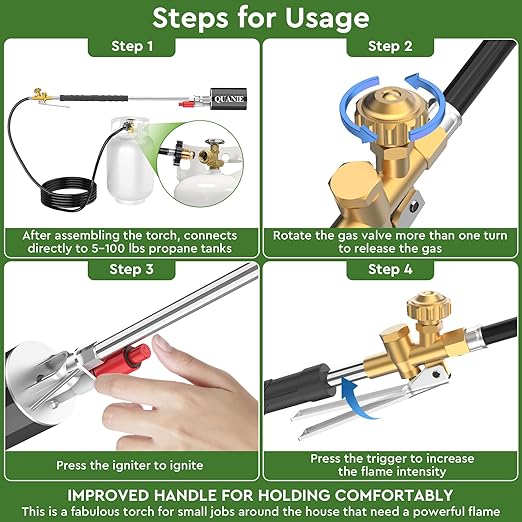 Steps for Usage

Step 1

QUANIE

After assembling the torch, connects directly to 5-100 lbs propane tanks

Step 2

Rotate the gas valve more than one turn to release the gas

Step 3

Press the igniter to ignite

Step 4

Press the trigger to increase the flame intensity

IMPROVED HANDLE FOR HOLDING COMFORTABLY

This is a fabulous torch for small jobs around the house that need a powerful flame